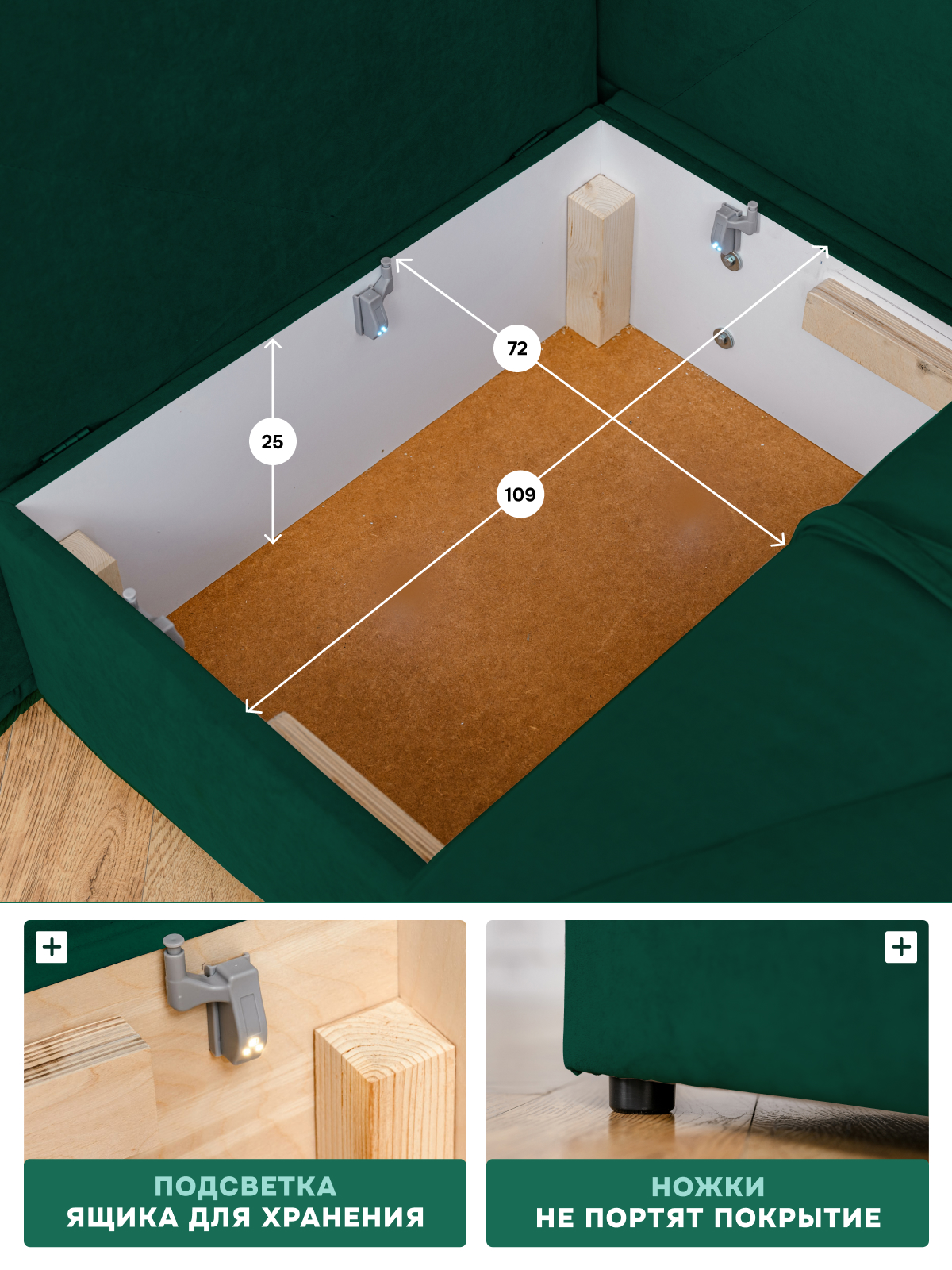 72

25

109

+

ПОДСВЕТКА
ЯЩИКА ДЛЯ ХРАНЕНИЯ

+

НОЖКИ
НЕ ПОРТЯТ ПОКРЫТИЕ